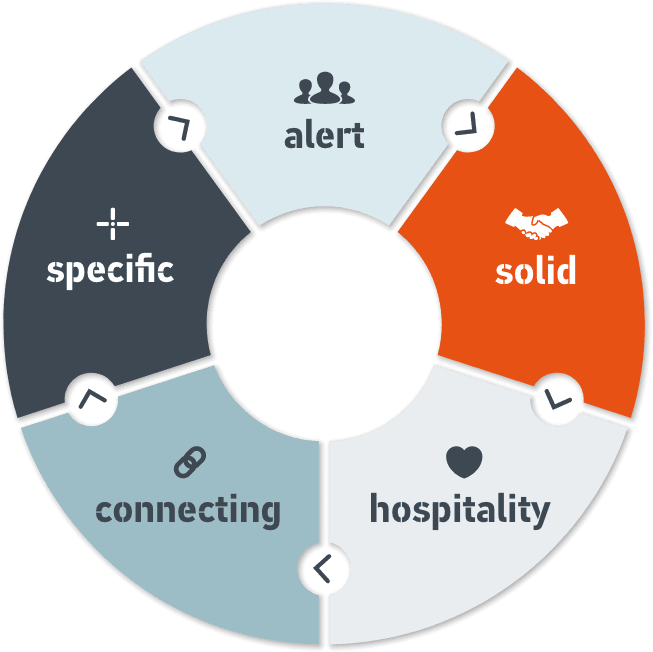 alert

solid

hospitality

connecting

specific